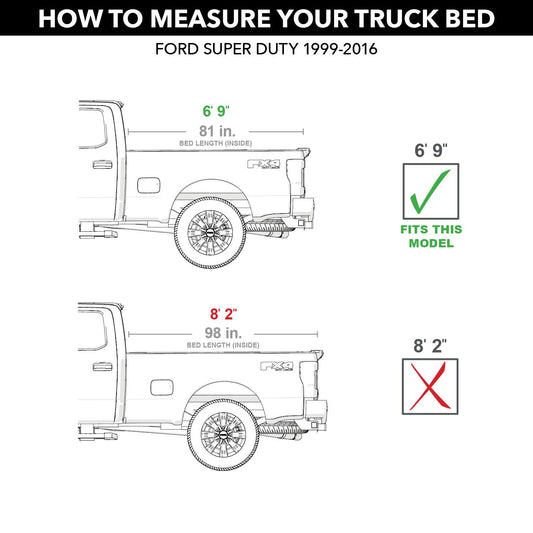 HOW TO MEASURE YOUR TRUCK BED

FORD SUPER DUTY 1999-2016

6' 9"
81 in.
BED LENGTH (INSIDE)

FX4

6' 9"

FITS THIS MODEL

8' 2"
98 in.
BED LENGTH (INSIDE)

FX4

8' 2"