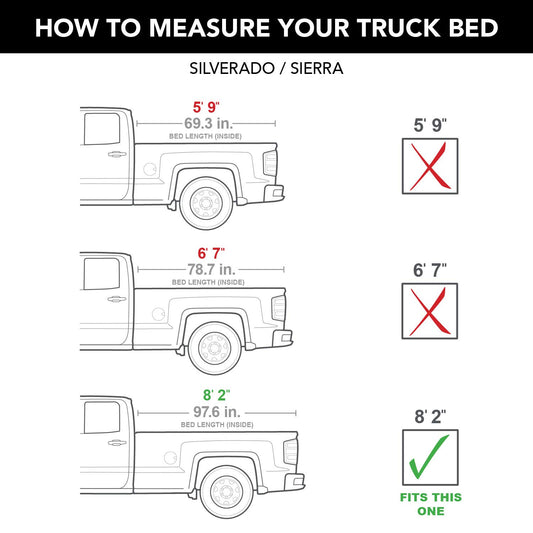 HOW TO MEASURE YOUR TRUCK BED

SILVERADO / SIERRA

5' 9"
69.3 in.
BED LENGTH (INSIDE)

5' 9"

6' 7"
78.7 in.
BED LENGTH (INSIDE)

6' 7"

8' 2"
97.6 in.
BED LENGTH (INSIDE)

8' 2"

FITS THIS ONE