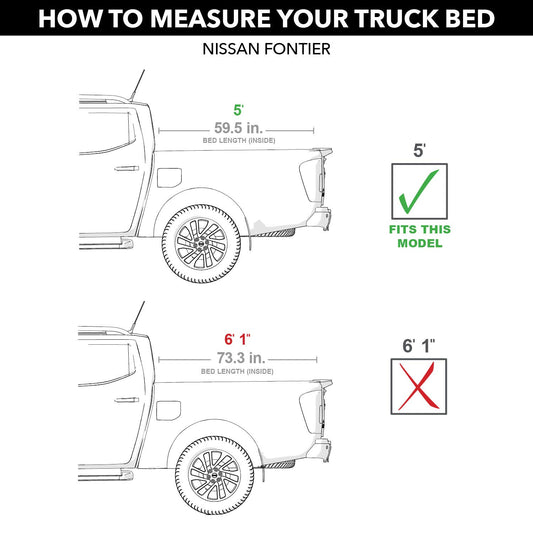 HOW TO MEASURE YOUR TRUCK BED

NISSAN FONTIER

5'
59.5 in.
BED LENGTH (INSIDE)

5'

FITS THIS MODEL

6' 1"
73.3 in.
BED LENGTH (INSIDE)

6' 1"